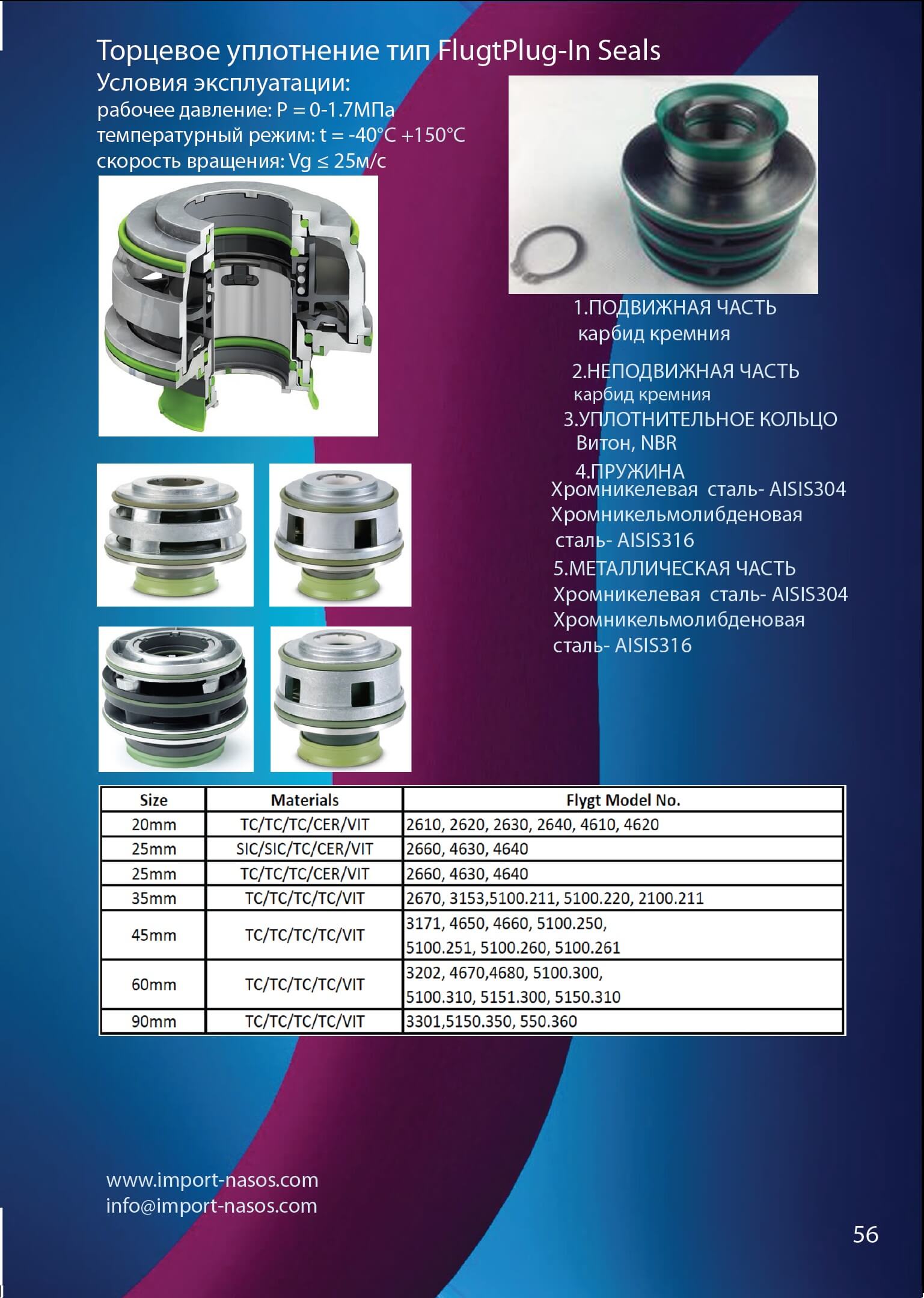 Торцевое уплотнение тип FlugtPlug-In Seals
Условия эксплуатации:
рабочее давление: P = 0-1.7МПа
температурный режим: t = -40°C +150°C
скорость вращения: Vg ≤ 25м/с

1.ПОДВИЖНАЯ ЧАСТЬ
карбид кремния

2.НЕПОДВИЖНАЯ ЧАСТЬ
карбид кремния
3.УПЛОТНИТЕЛЬНОЕ КОЛЬЦО
Витон, NBR
4.ПРУЖИНА
Хромникелевая сталь- AISIS304
Хромникельмолибденовая сталь- AISIS316
5.МЕТАЛЛИЧЕСКАЯ ЧАСТЬ
Хромникелевая сталь- AISIS304
Хромникельмолибденовая сталь- AISIS316

| Size | Materials | Flygt Model No. |
|---|---|---|
| 20mm | TC/TC/TC/CER/VIT | 2610, 2620, 2630, 2640, 4610, 4620 |
| 25mm | SIC/SIC/TC/CER/VIT | 2660, 4630, 4640 |
| 25mm | TC/TC/TC/CER/VIT | 2660, 4630, 4640 |
| 35mm | TC/TC/TC/TC/VIT | 2670, 3153,5100.211, 5100.220, 2100.211 |
| 45mm | TC/TC/TC/TC/VIT | 3171, 4650, 4660, 5100.250, 5100.251, 5100.260, 5100.261 |
| 60mm | TC/TC/TC/TC/VIT | 3202, 4670,4680, 5100.300, 5100.310, 5151.300, 5150.310 |
| 90mm | TC/TC/TC/TC/VIT | 3301,5150.350, 550.360 |

www.import-nasos.com
info@import-nasos.com

56